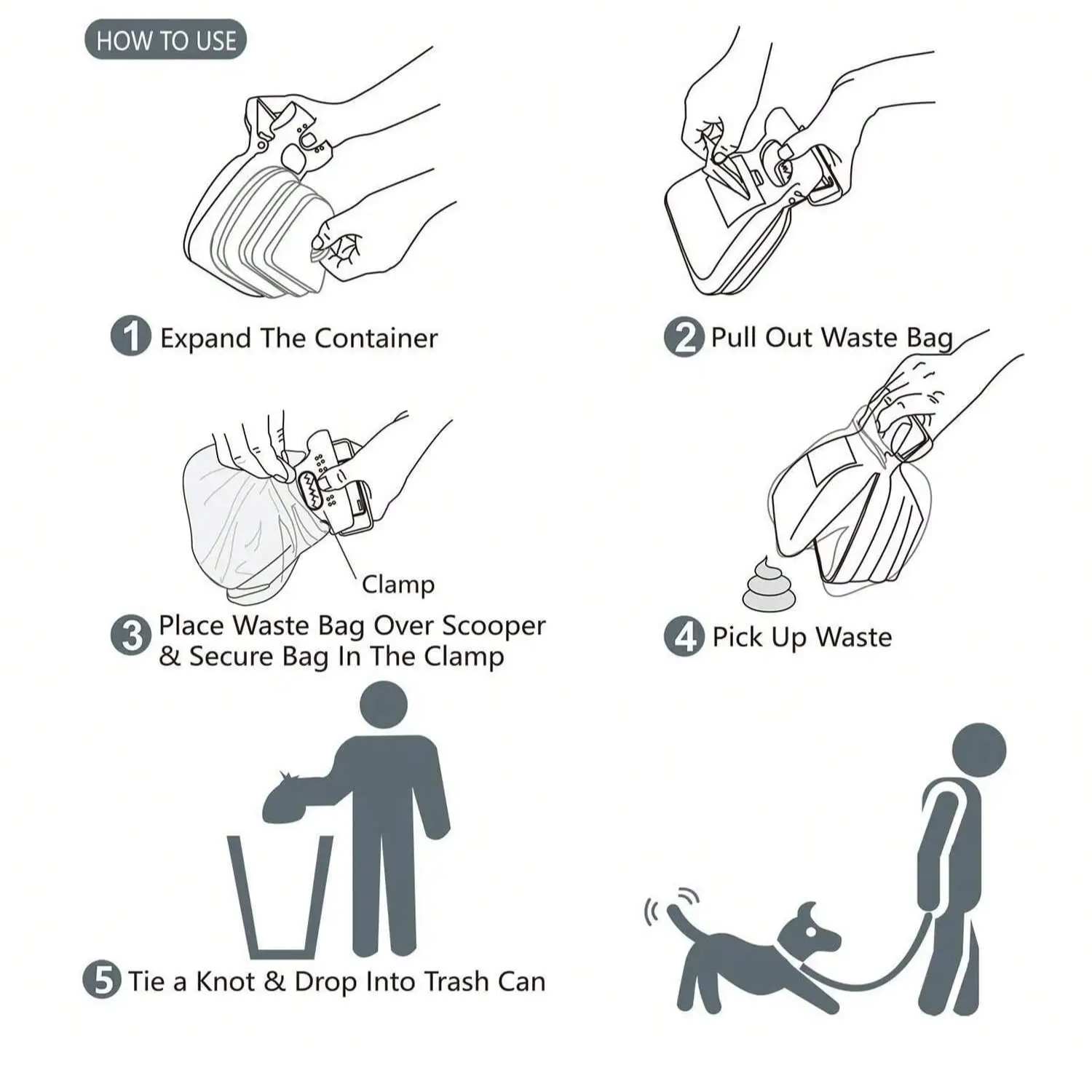 HOW TO USE

1 Expand The Container

2 Pull Out Waste Bag

Clamp

3 Place Waste Bag Over Scooper & Secure Bag In The Clamp

4 Pick Up Waste

5 Tie a Knot & Drop Into Trash Can