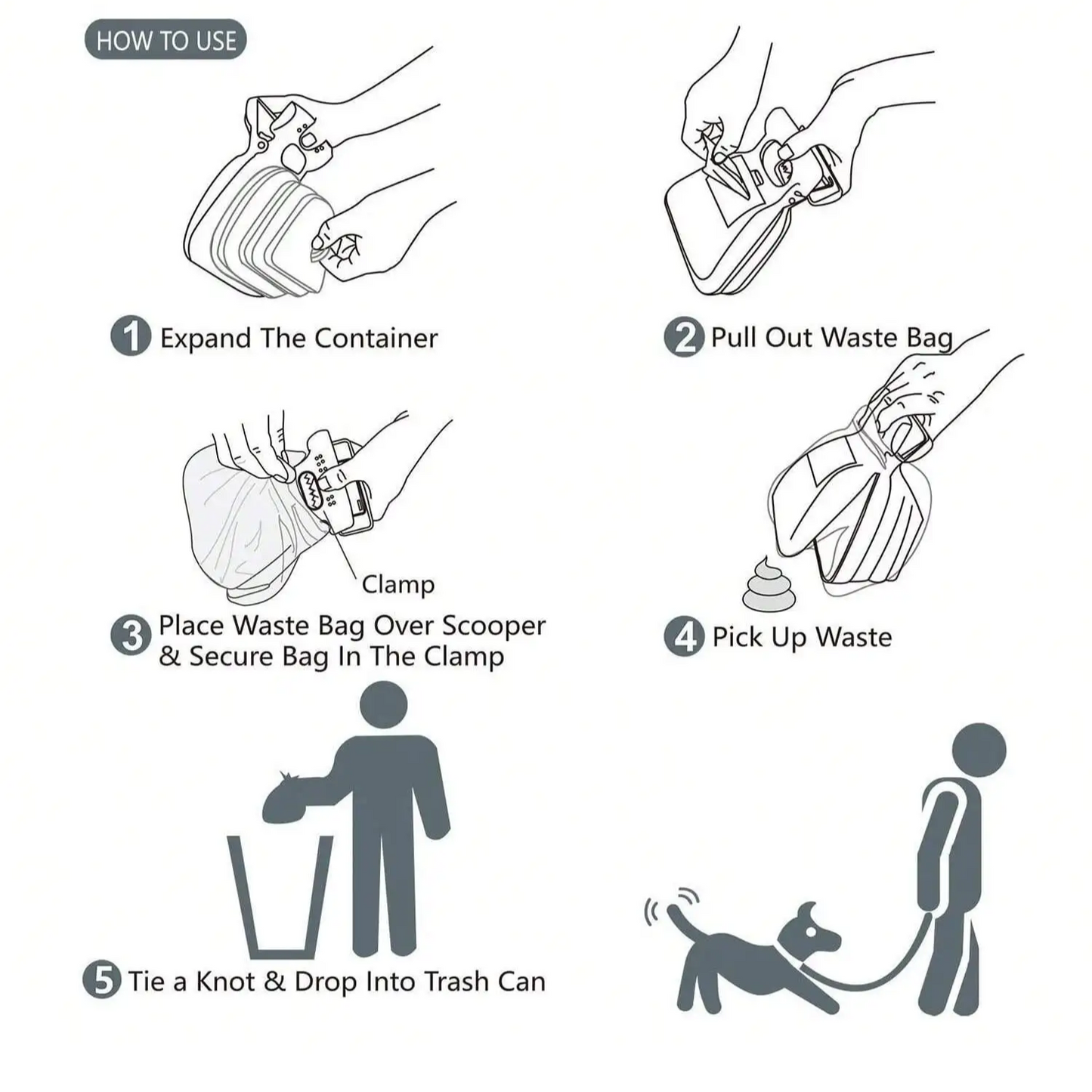 HOW TO USE

1 Expand The Container

2 Pull Out Waste Bag

Clamp

3 Place Waste Bag Over Scooper & Secure Bag In The Clamp

4 Pick Up Waste

5 Tie a Knot & Drop Into Trash Can